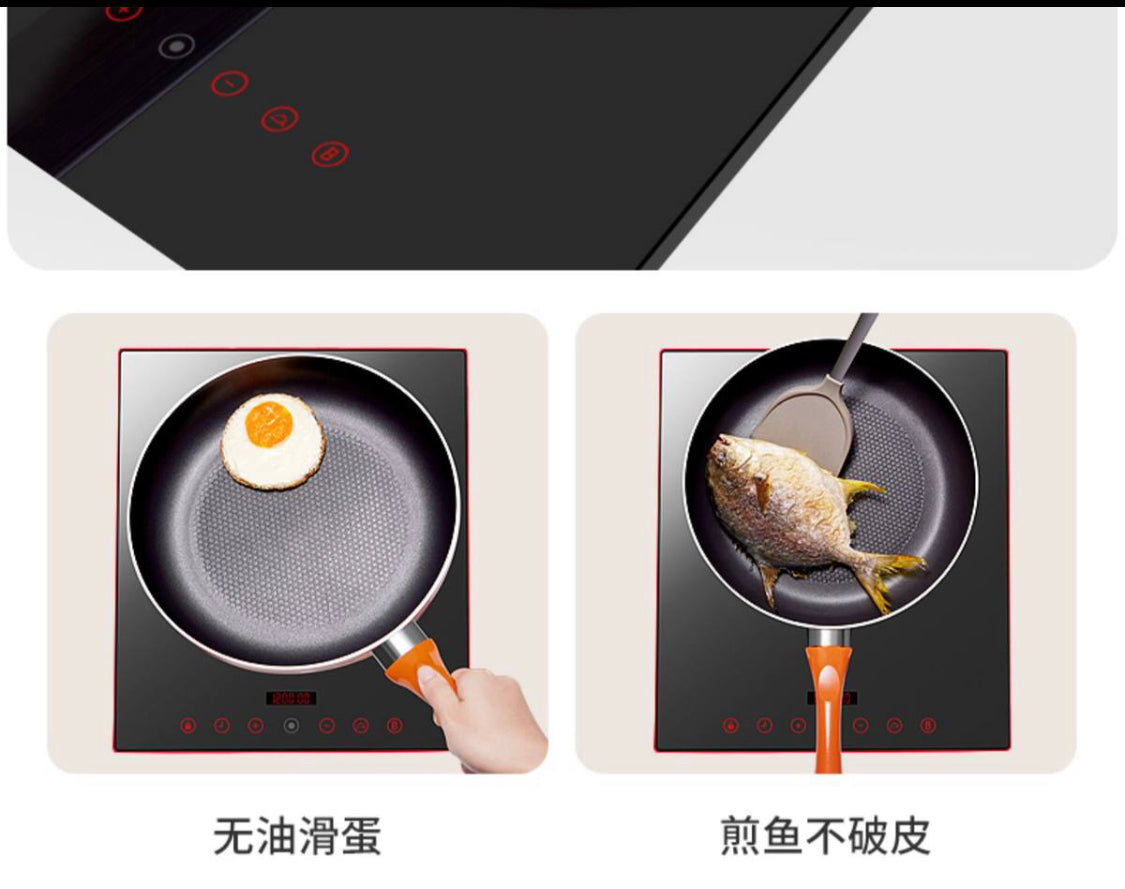 无油滑蛋

煎鱼不破皮