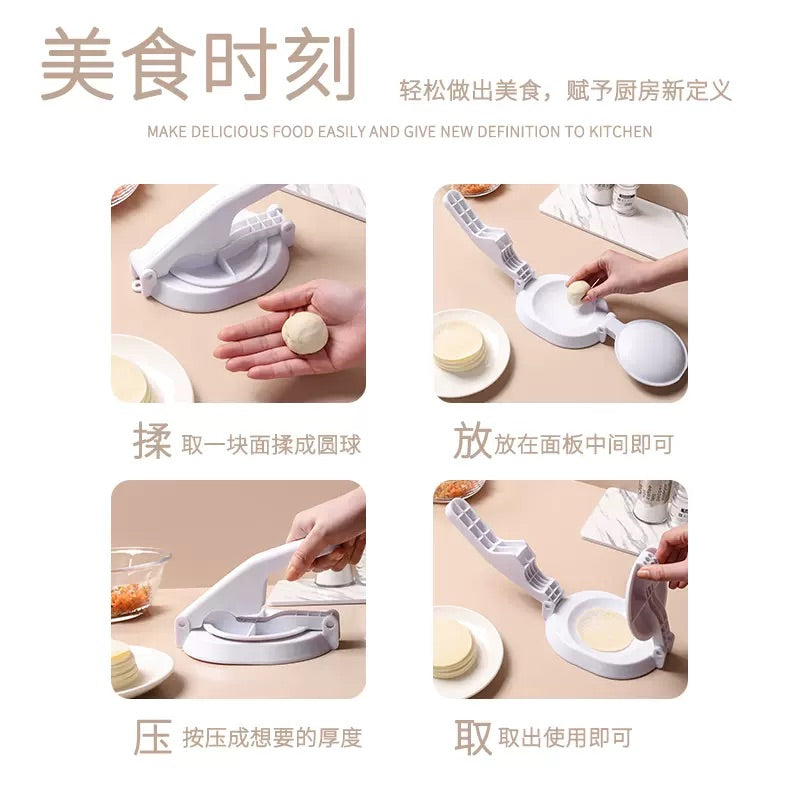 美食时刻 轻松做出美食，赋予厨房新定义

MAKE DELICIOUS FOOD EASILY AND GIVE NEW DEFINITION TO KITCHEN

揉 取一块面揉成圆球

放 放在面板中间即可

压 按压成想要的厚度

取 取出使用即可