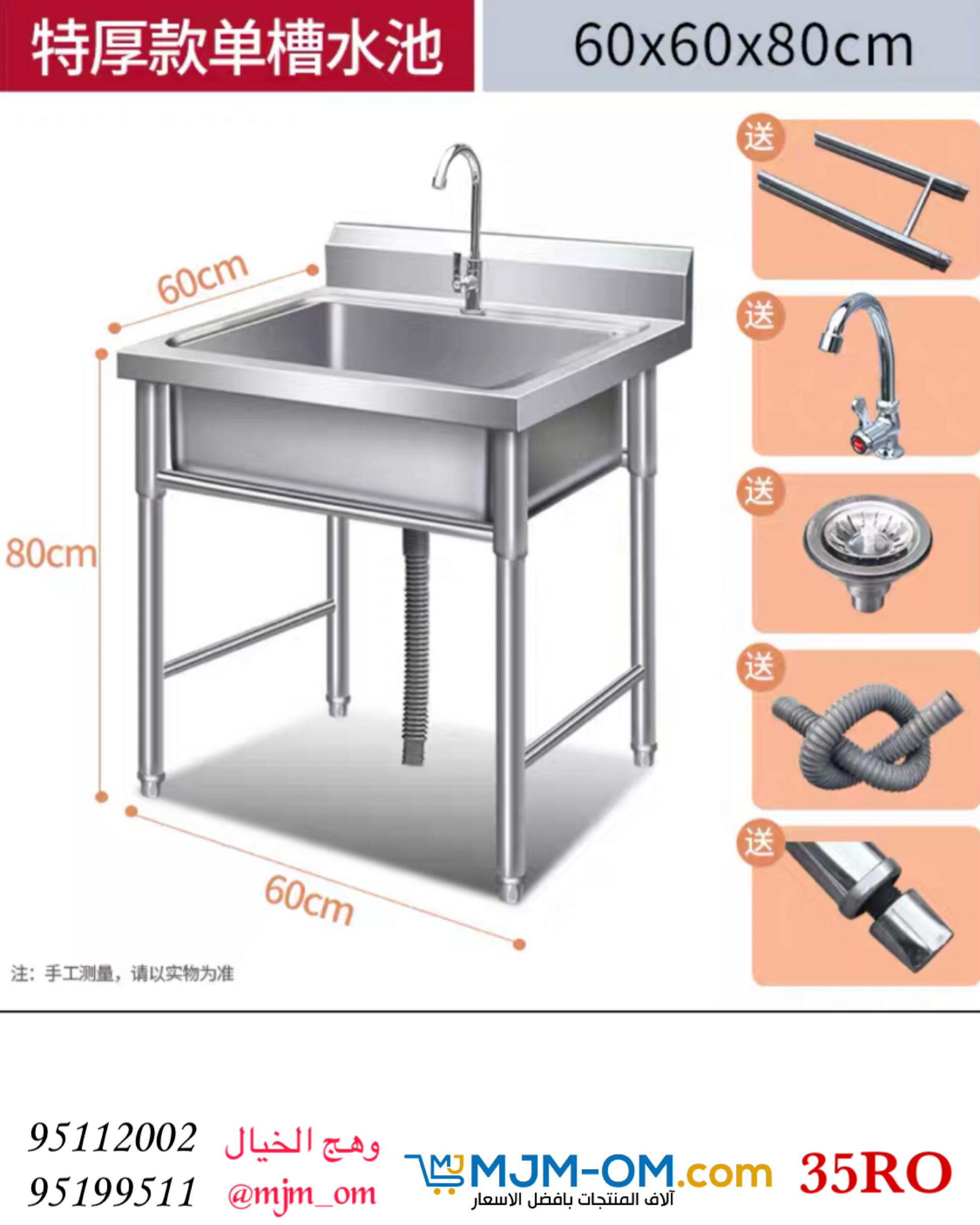 特厚款单槽水池

60x60x80cm

60cm

80cm

60cm

送

送

送

送

送

注：手工测量，请以实物为准

95112002
95199511

وهج الخيال
@mjm_om

MJ
MJM-OM.com
آلاف المنتجات بافضل الاسعار

35RO